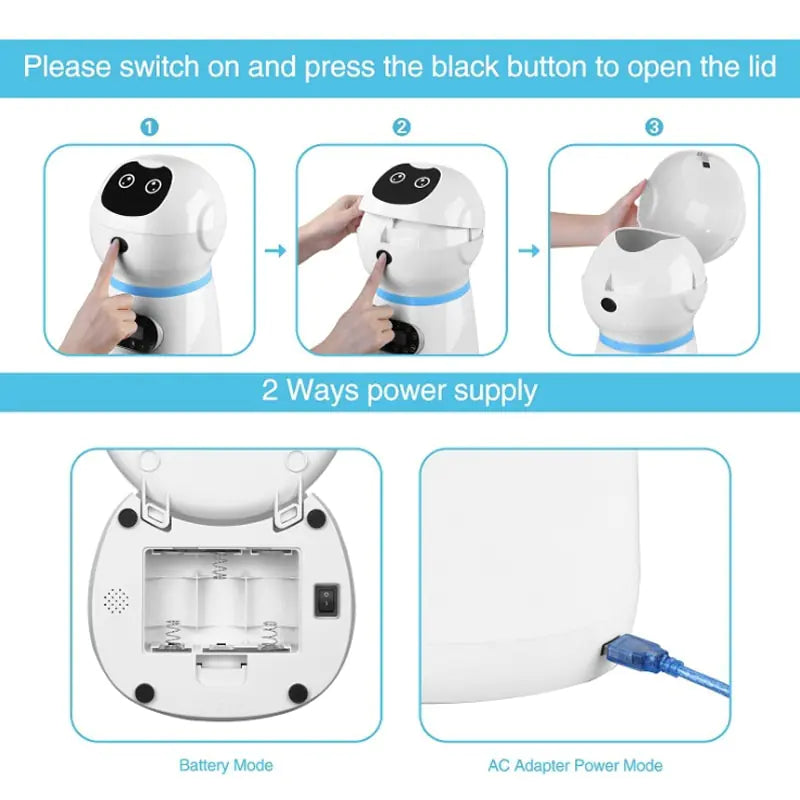 Please switch on and press the black button to open the lid

1

2

3

2 Ways power supply

Battery Mode

AC Adapter Power Mode